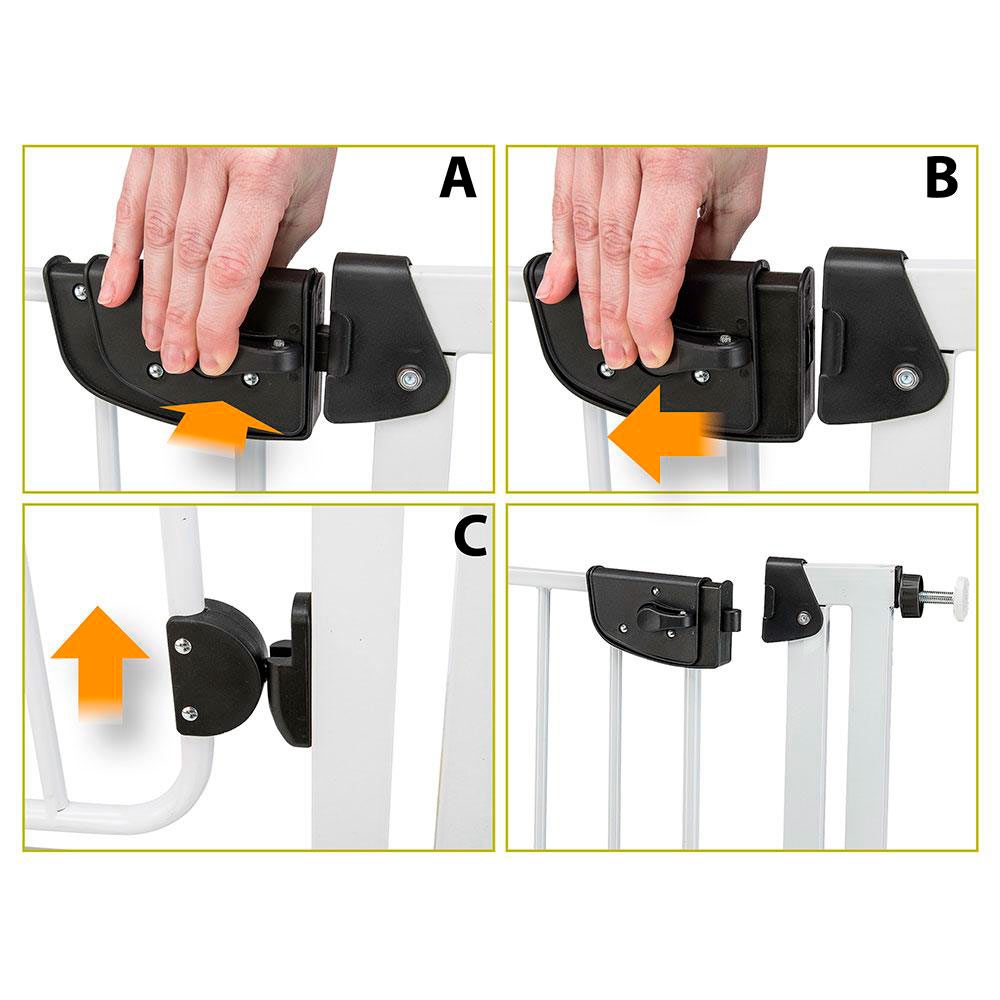 A

B

C